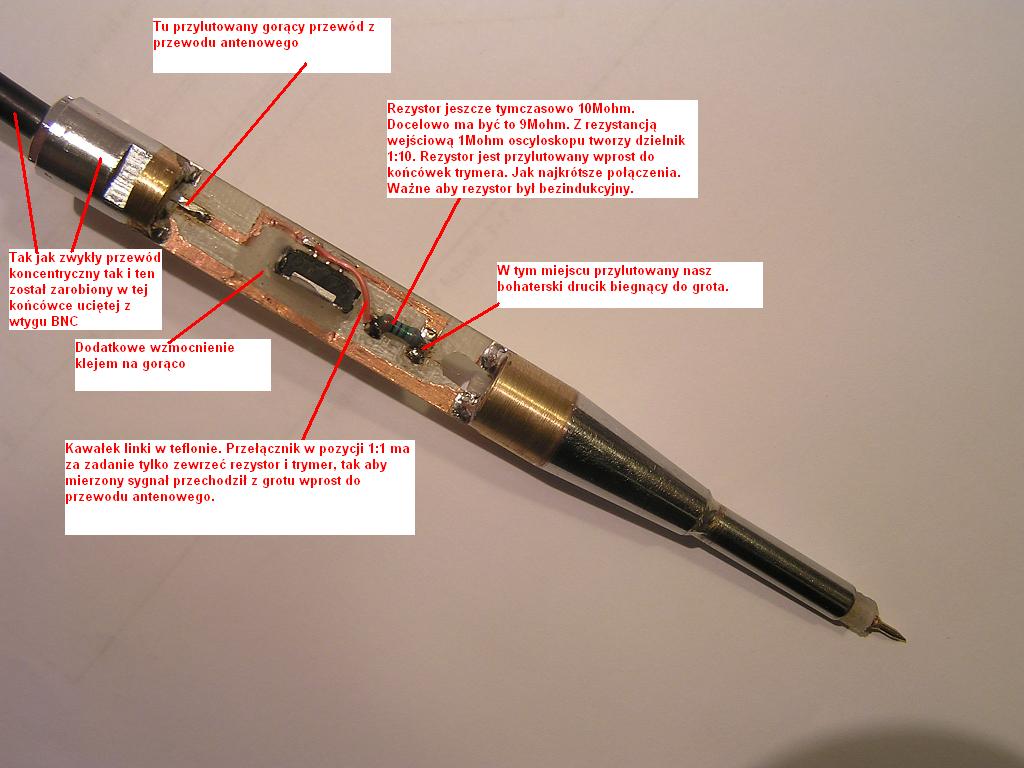 Tu przylutowany gorący przewód z przewodu antenowego

Rezystor jeszcze tymczasowo 10Mohm. Docelowo ma być to 9Mohm. Z rezystancją wejściową 1Mohm oscyloskopu tworzy dzielnik 1:10. Rezystor jest przylutowany wprost do końcówek trymera. Jak najkrótsze połączenia. Ważne aby rezystor był bezindukcyjny.

Tak jak zwykły przewód koncentryczny tak i ten został zarobiony w tej końcówce uciętej z wtygu BNC

W tym miejscu przylutowany nasz bohaterski drucik biegnący do grota.

Dodatkowe wzmocnienie klejem na gorąco

Kawałek linki w teflonie. Przełącznik w pozycji 1:1 ma za zadanie tylko zewrzeć rezystor i trymer, tak aby mierzony sygnał przechodził z grotu wprost do przewodu antenowego.